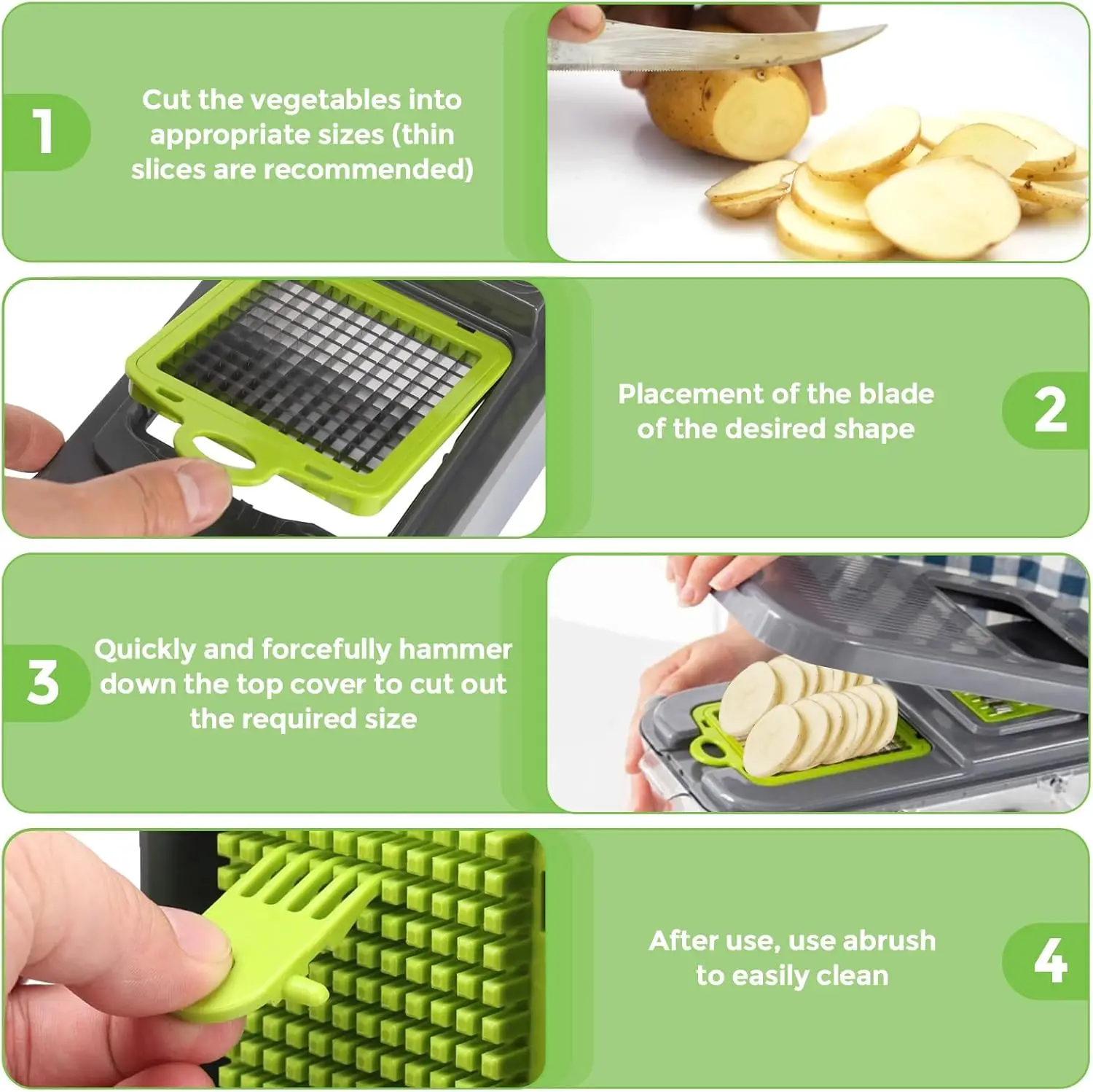 1

Cut the vegetables into appropriate sizes (thin slices are recommended)

Placement of the blade of the desired shape

2

3

Quickly and forcefully hammer down the top cover to cut out the required size

After use, use abrush to easily clean

4